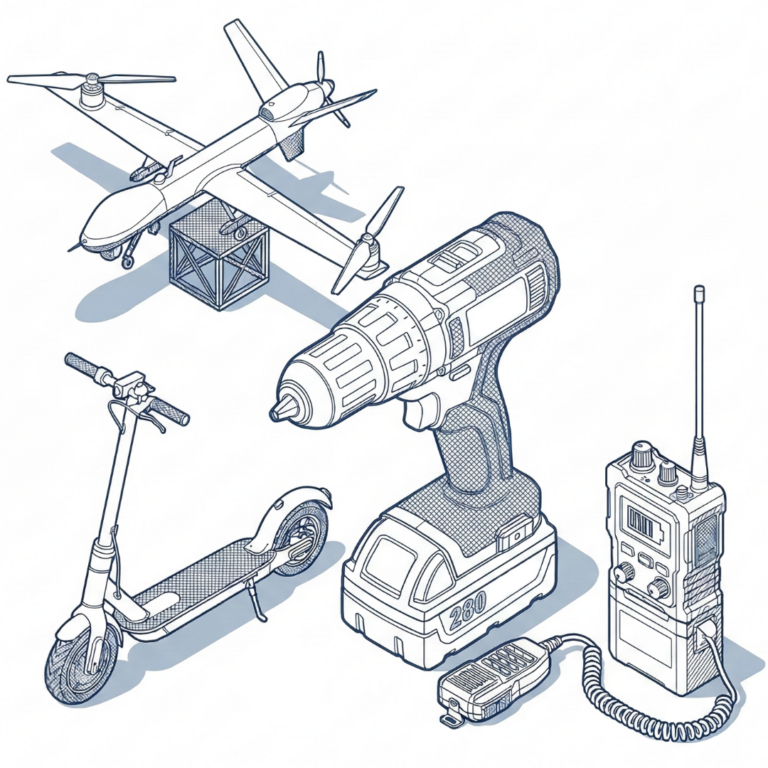 280